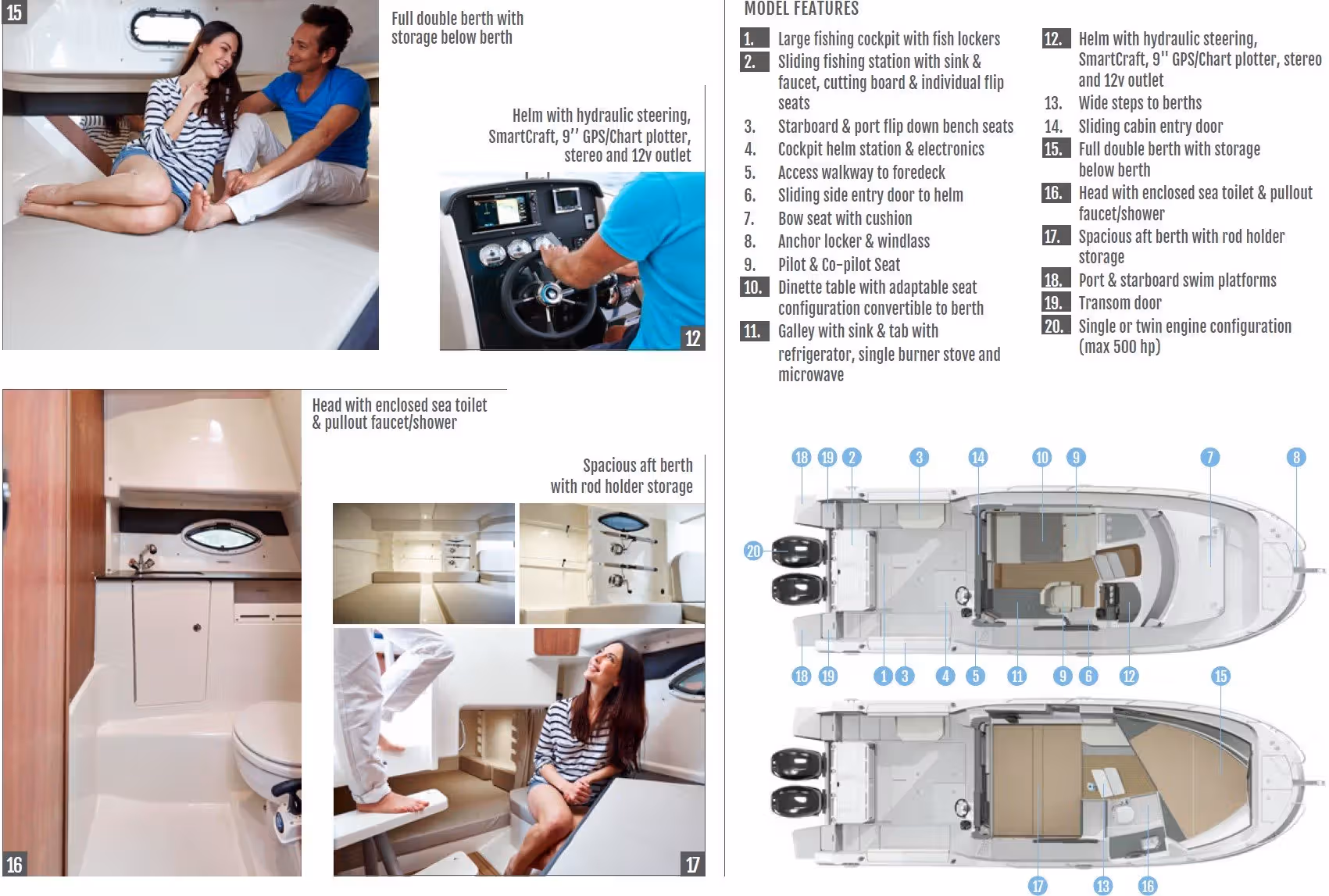 15

Full double berth with storage below berth

Helm with hydraulic steering, SmartCraft, 9'' GPS/Chart plotter, stereo and 12v outlet

12

Head with enclosed sea toilet & pullout faucet/shower

Spacious aft berth with rod holder storage

16

17

MODEL FEATURES

1. Large fishing cockpit with fish lockers
2. Sliding fishing station with sink & faucet, cutting board & individual flip seats
3. Starboard & port flip down bench seats
4. Cockpit helm station & electronics
5. Access walkway to foredeck
6. Sliding side entry door to helm
7. Bow seat with cushion
8. Anchor locker & windlass
9. Pilot & Co-pilot Seat
10. Dinette table with adaptable seat configuration convertible to berth
11. Galley with sink & tab with refrigerator, single burner stove and microwave
12. Helm with hydraulic steering, SmartCraft, 9'' GPS/Chart plotter, stereo and 12v outlet
13. Wide steps to berths
14. Sliding cabin entry door
15. Full double berth with storage below berth
16. Head with enclosed sea toilet & pullout faucet/shower
17. Spacious aft berth with rod holder storage
18. Port & starboard swim platforms
19. Transom door
20. Single or twin engine configuration (max 500 hp)

18 19 2 3 14 10 9 7 8
20
18 19 1 3 4 5 11 9 6 12 15
17 13 16